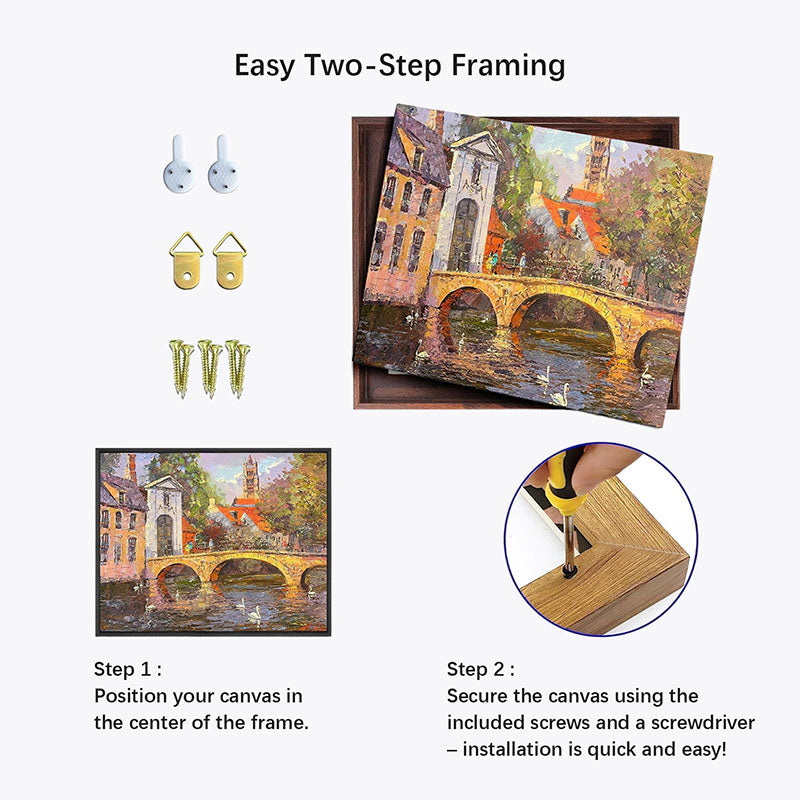 Easy Two-Step Framing

Step 1 :
Position your canvas in the center of the frame.

Step 2 :
Secure the canvas using the included screws and a screwdriver – installation is quick and easy!