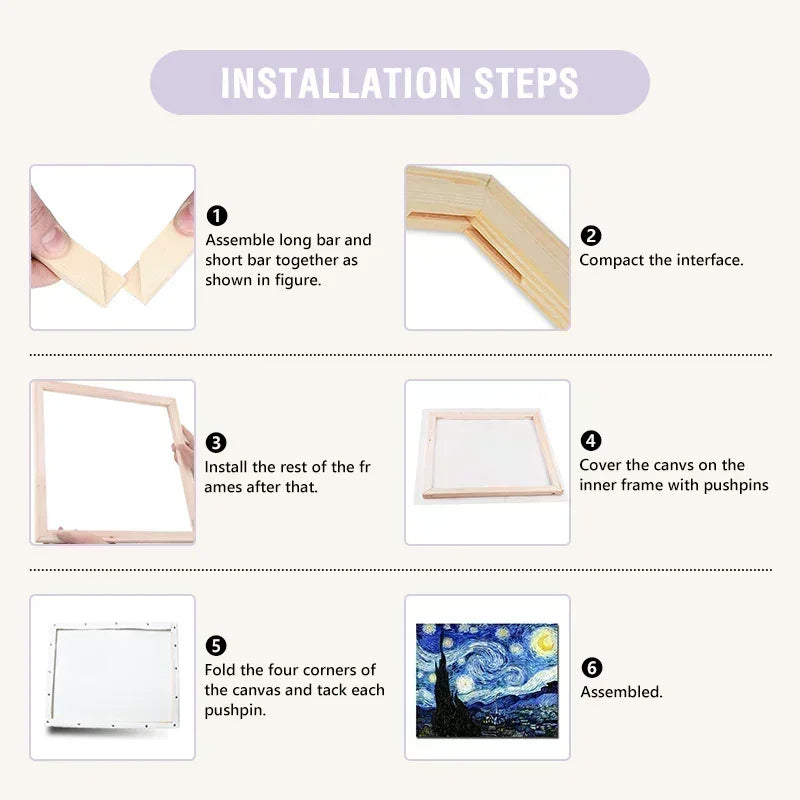 INSTALLATION STEPS

❶ Assemble long bar and short bar together as shown in figure.

❷ Compact the interface.

❸ Install the rest of the fr ames after that.

❹ Cover the canvs on the inner frame with pushpins

❺ Fold the four corners of the canvas and tack each pushpin.

❻ Assembled.