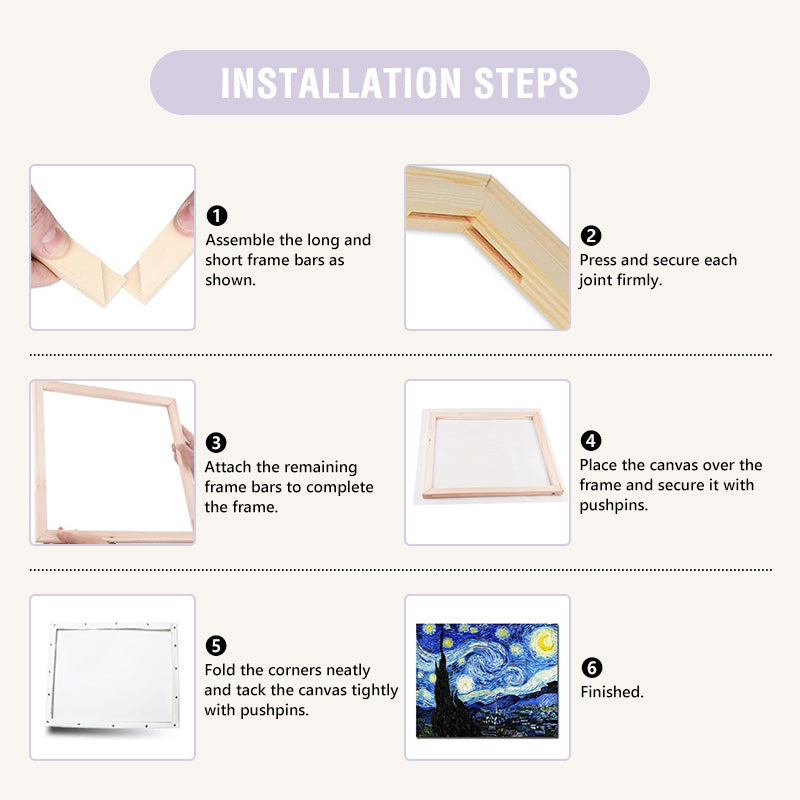 INSTALLATION STEPS

1
Assemble the long and short frame bars as shown.

2
Press and secure each joint firmly.

3
Attach the remaining frame bars to complete the frame.

4
Place the canvas over the frame and secure it with pushpins.

5
Fold the corners neatly and tack the canvas tightly with pushpins.

6
Finished.